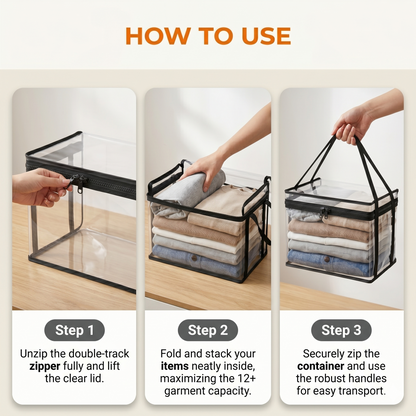 HOW TO USE

Step 1

Unzip the double-track zipper fully and lift the clear lid.

Step 2

Fold and stack your items neatly inside, maximizing the 12+ garment capacity.

Step 3

Securely zip the container and use the robust handles for easy transport.