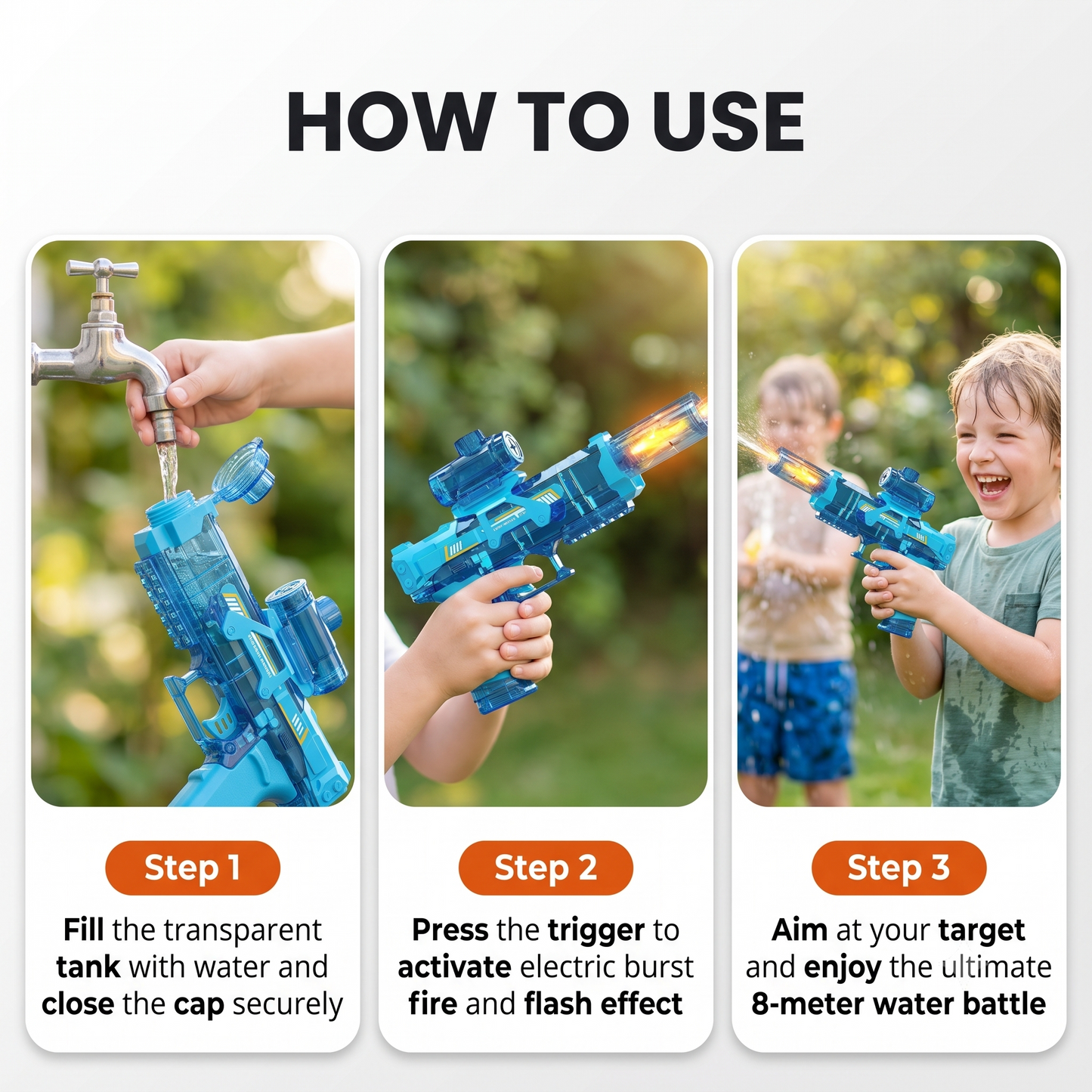 HOW TO USE

Step 1

Fill the transparent tank with water and close the cap securely

Step 2

Press the trigger to activate electric burst fire and flash effect

Step 3

Aim at your target and enjoy the ultimate 8-meter water battle